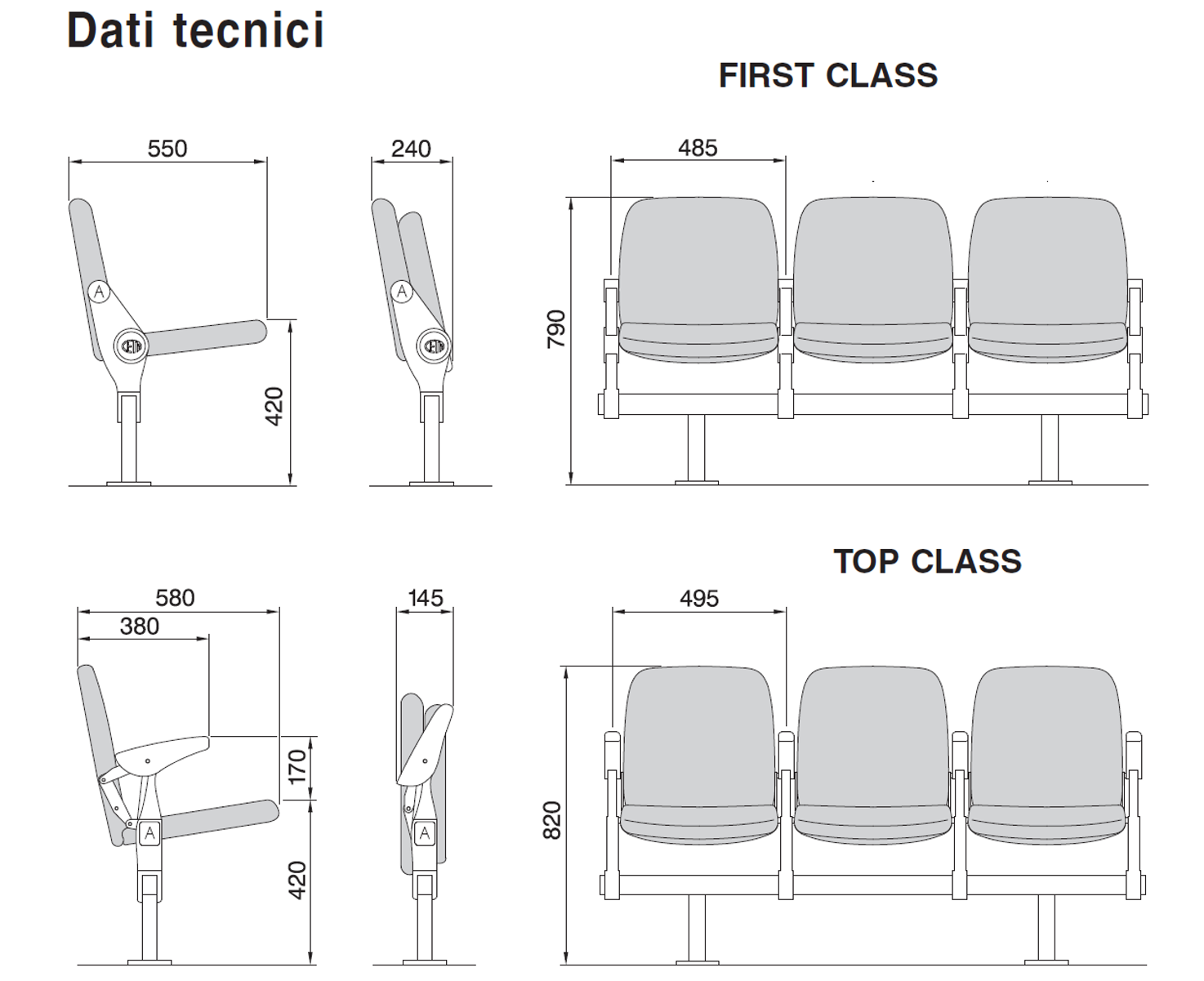 Dati tecnici

FIRST CLASS

550

A

420

240

A

485

790

TOP CLASS

580

380

170

A

420

145

A

495

820