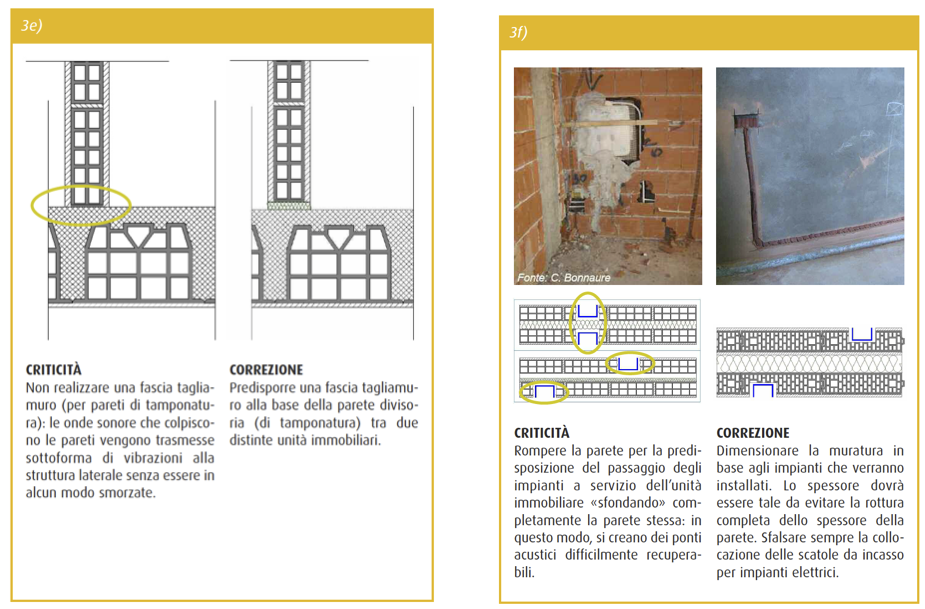 3e)

CRITICITÀ
Non realizzare una fascia tagliamuro (per pareti di tamponatura): le onde sonore che colpiscono le pareti vengono trasmesse sottoforma di vibrazioni alla struttura laterale senza essere in alcun modo smorzate.

CORREZIONE
Predisporre una fascia tagliamuro alla base della parete divisoria (di tamponatura) tra due distinte unità immobiliari.

3f)

Fonte: C. Bonnaure

CRITICITÀ
Rompere la parete per la predisposizione del passaggio degli impianti a servizio dell'unità immobiliare «sfondando» completamente la parete stessa: in questo modo, si creano dei ponti acustici difficilmente recuperabili.

CORREZIONE
Dimensionare la muratura in base agli impianti che verranno installati. Lo spessore dovrà essere tale da evitare la rottura completa dello spessore della parete. Sfalsare sempre la collocazione delle scatole da incasso per impianti elettrici.